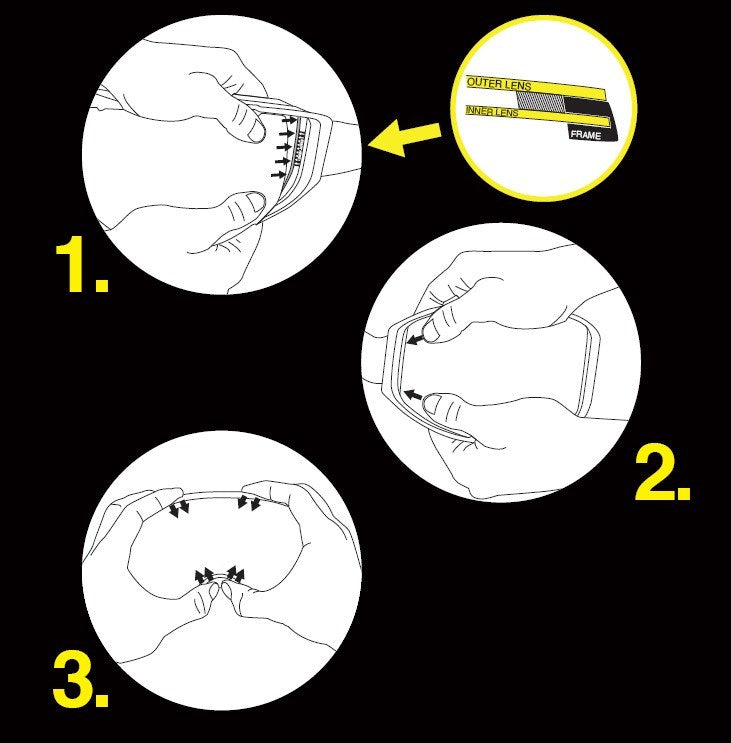 OUTER LENS
INNER LENS
FRAME

1.

2.

3.