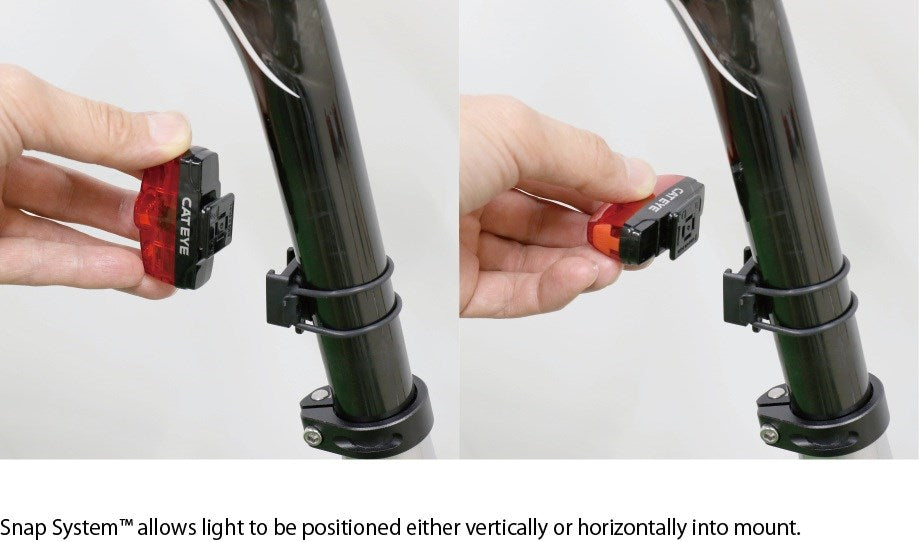 CATEYE

CATEYE

Snap System™ allows light to be positioned either vertically or horizontally into mount.